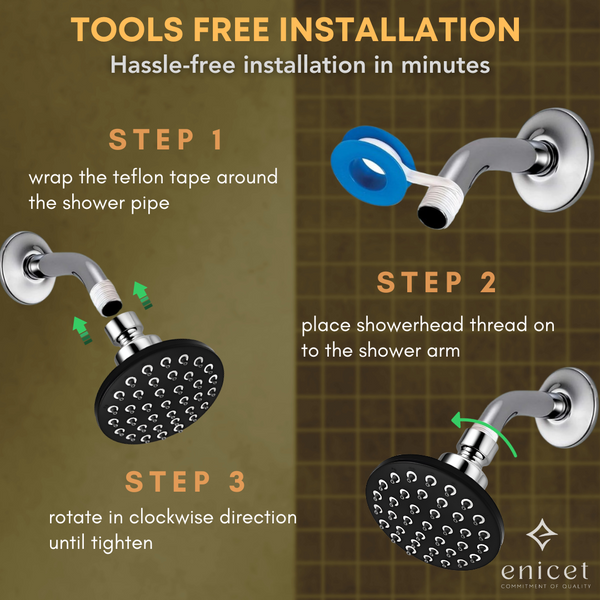 TOOLS FREE INSTALLATION
Hassle-free installation in minutes

STEP 1
wrap the teflon tape around the shower pipe

STEP 2
place showerhead thread on to the shower arm

STEP 3
rotate in clockwise direction until tighten

enicet
COMMITMENT OF QUALITY