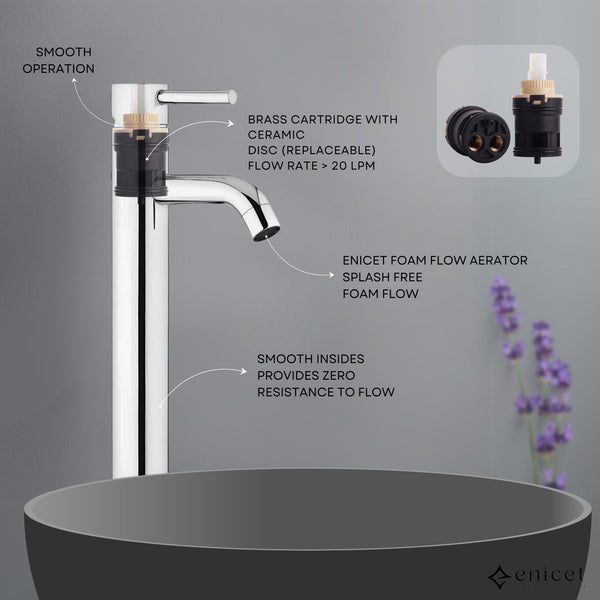 SMOOTH OPERATION

BRASS CARTRIDGE WITH CERAMIC DISC (REPLACEABLE) FLOW RATE > 20 LPM

ENICET FOAM FLOW AERATOR SPLASH FREE FOAM FLOW

SMOOTH INSIDES PROVIDES ZERO RESISTANCE TO FLOW

enicet