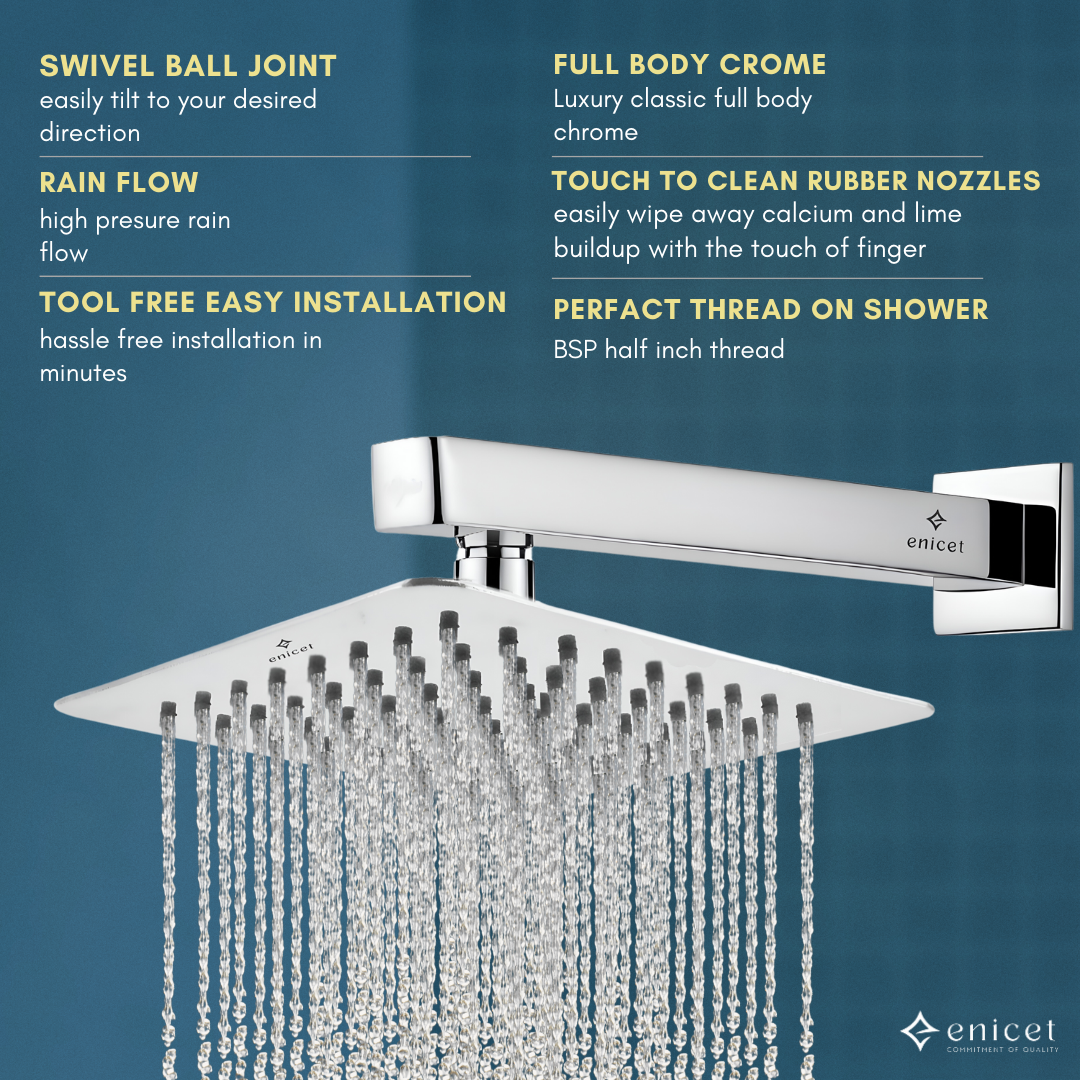 SWIVEL BALL JOINT
easily tilt to your desired direction

RAIN FLOW
high presure rain flow

TOOL FREE EASY INSTALLATION
hassle free installation in minutes

FULL BODY CROME
Luxury classic full body chrome

TOUCH TO CLEAN RUBBER NOZZLES
easily wipe away calcium and lime buildup with the touch of finger

PERFACT THREAD ON SHOWER
BSP half inch thread

enicet

enicet

enicet
COMMITMENT OF QUALITY