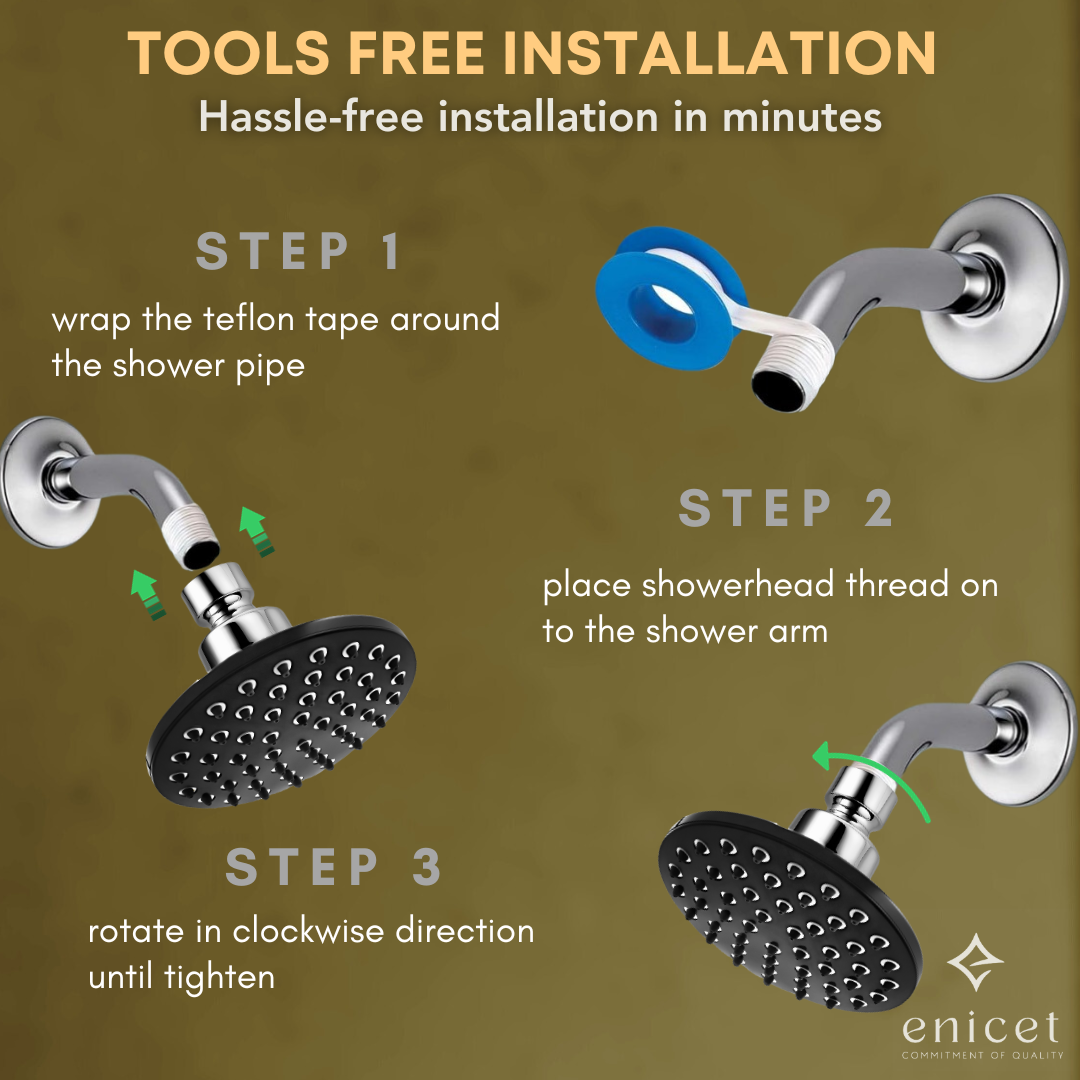 TOOLS FREE INSTALLATION
Hassle-free installation in minutes

STEP 1
wrap the teflon tape around the shower pipe

STEP 2
place showerhead thread on to the shower arm

STEP 3
rotate in clockwise direction until tighten

enicet
COMMITMENT OF QUALITY