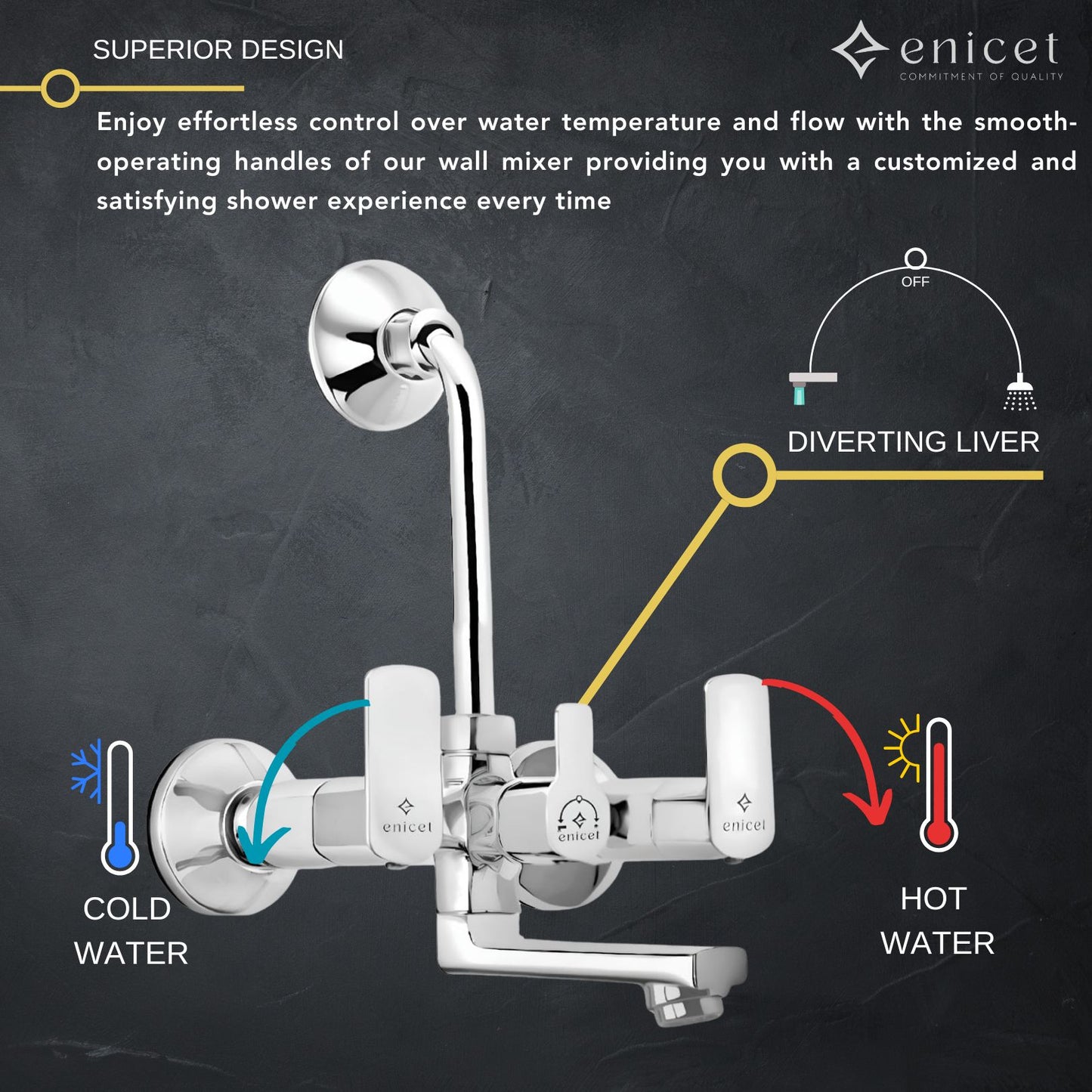 SUPERIOR DESIGN

enicet
COMMITMENT OF QUALITY

Enjoy effortless control over water temperature and flow with the smooth-operating handles of our wall mixer providing you with a customized and satisfying shower experience every time

OFF

DIVERTING LIVER

enicet

enicet

enicet

COLD WATER

HOT WATER