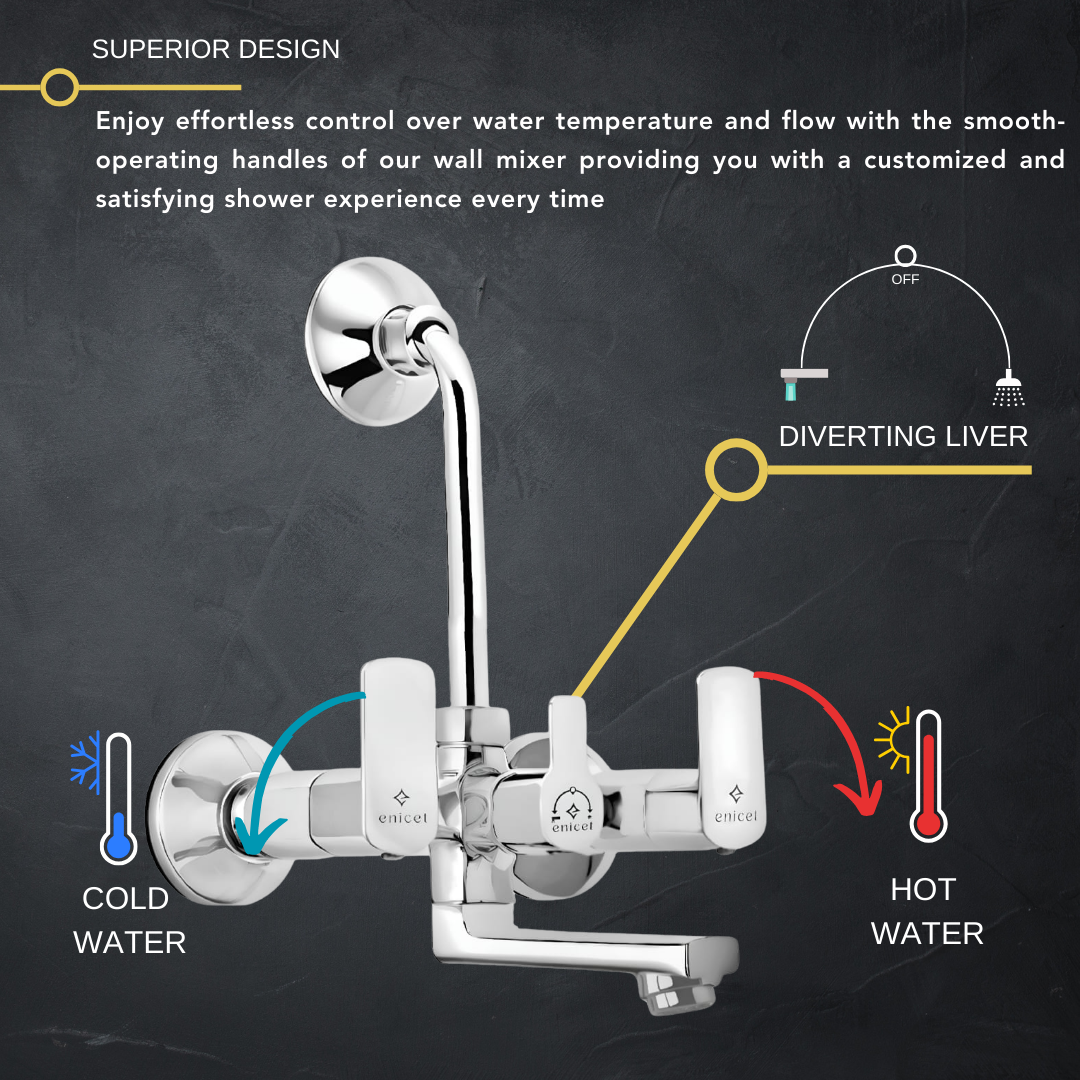 SUPERIOR DESIGN

Enjoy effortless control over water temperature and flow with the smooth-operating handles of our wall mixer providing you with a customized and satisfying shower experience every time

OFF

DIVERTING LIVER

enicel

enicel

enicel

COLD WATER

HOT WATER