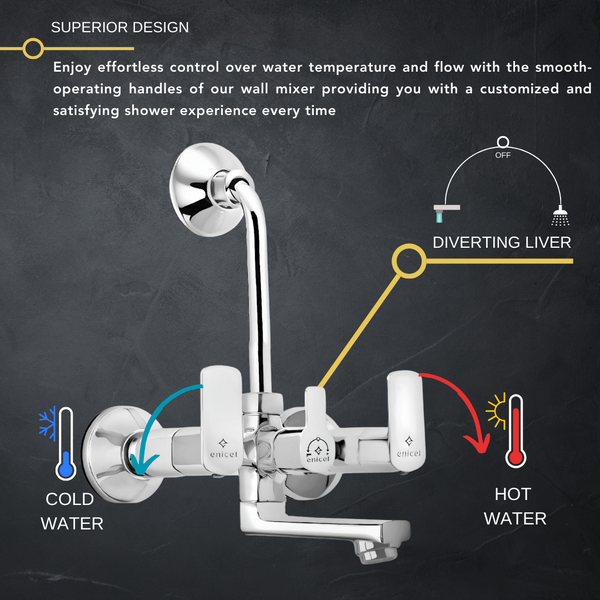 SUPERIOR DESIGN

Enjoy effortless control over water temperature and flow with the smooth-operating handles of our wall mixer providing you with a customized and satisfying shower experience every time

OFF

DIVERTING LIVER

enicel

enicel

enicel

COLD WATER

HOT WATER