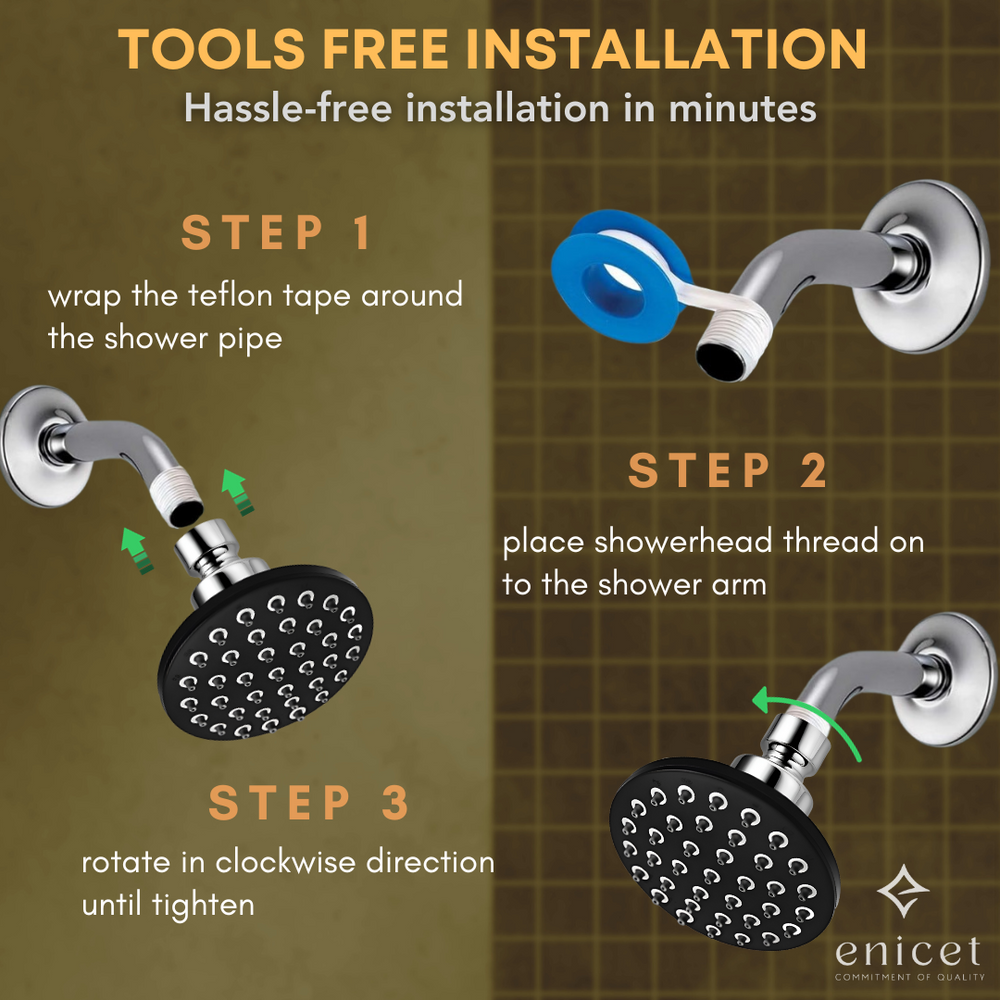 TOOLS FREE INSTALLATION
Hassle-free installation in minutes

STEP 1
wrap the teflon tape around the shower pipe

STEP 2
place showerhead thread on to the shower arm

STEP 3
rotate in clockwise direction until tighten

enicet
COMMITMENT OF QUALITY