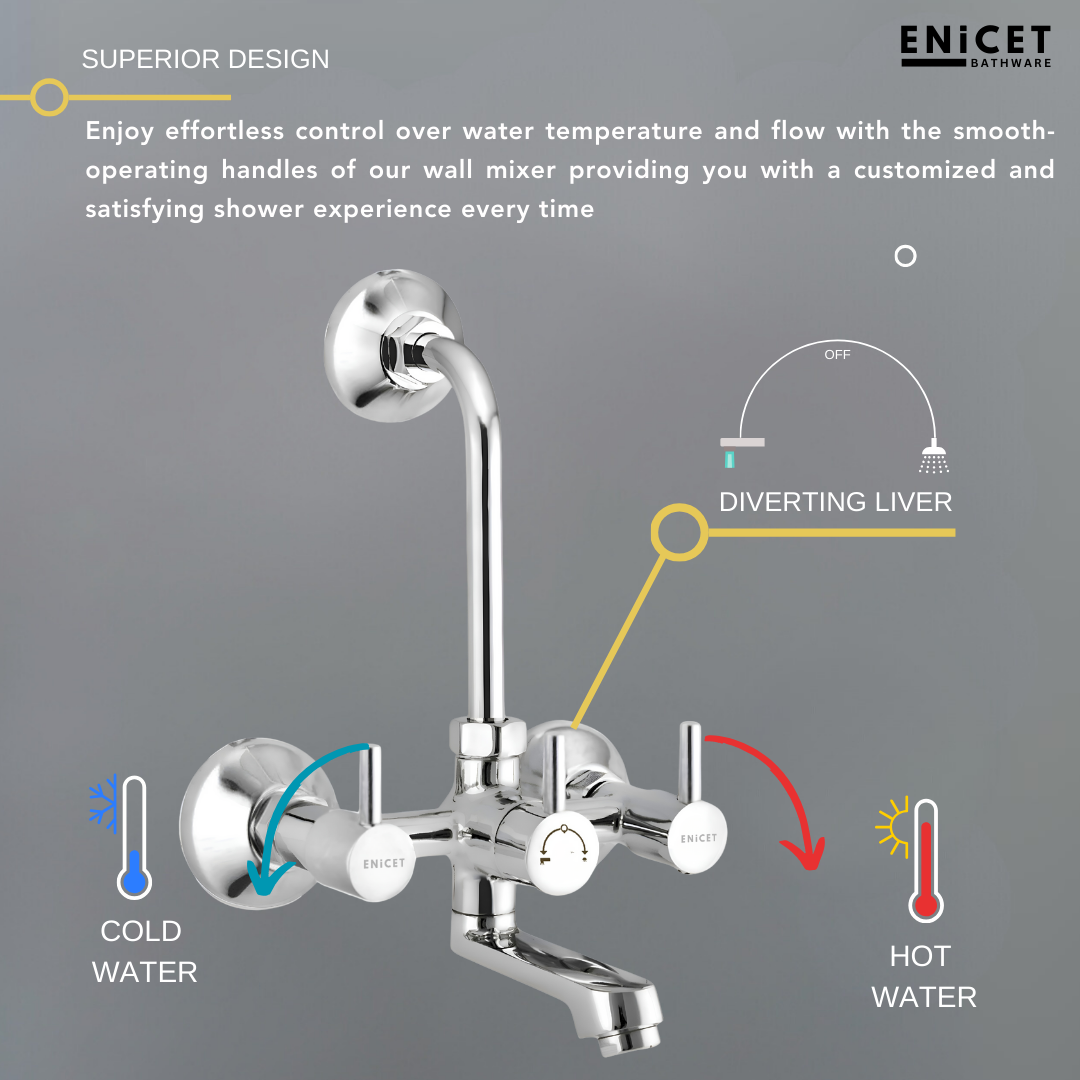 SUPERIOR DESIGN

ENiCET
BATHWARE

Enjoy effortless control over water temperature and flow with the smooth-operating handles of our wall mixer providing you with a customized and satisfying shower experience every time

OFF

DIVERTING LIVER

ENiCET

ENiCET

COLD WATER

HOT WATER