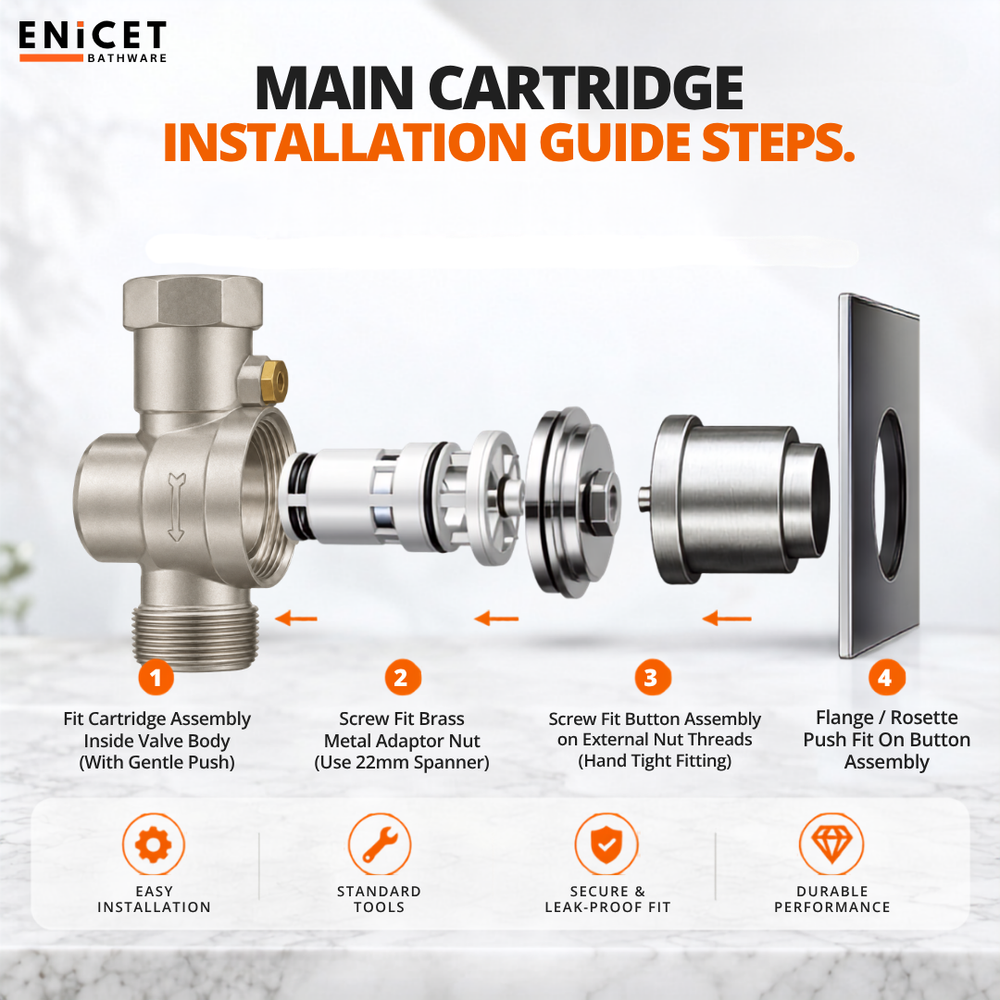 ENiCET
BATHWARE

MAIN CARTRIDGE
INSTALLATION GUIDE STEPS.

1
Fit Cartridge Assembly Inside Valve Body (With Gentle Push)

2
Screw Fit Brass Metal Adaptor Nut (Use 22mm Spanner)

3
Screw Fit Button Assembly on External Nut Threads (Hand Tight Fitting)

4
Flange / Rosette Push Fit On Button Assembly

EASY INSTALLATION

STANDARD TOOLS

SECURE & LEAK-PROOF FIT

DURABLE PERFORMANCE