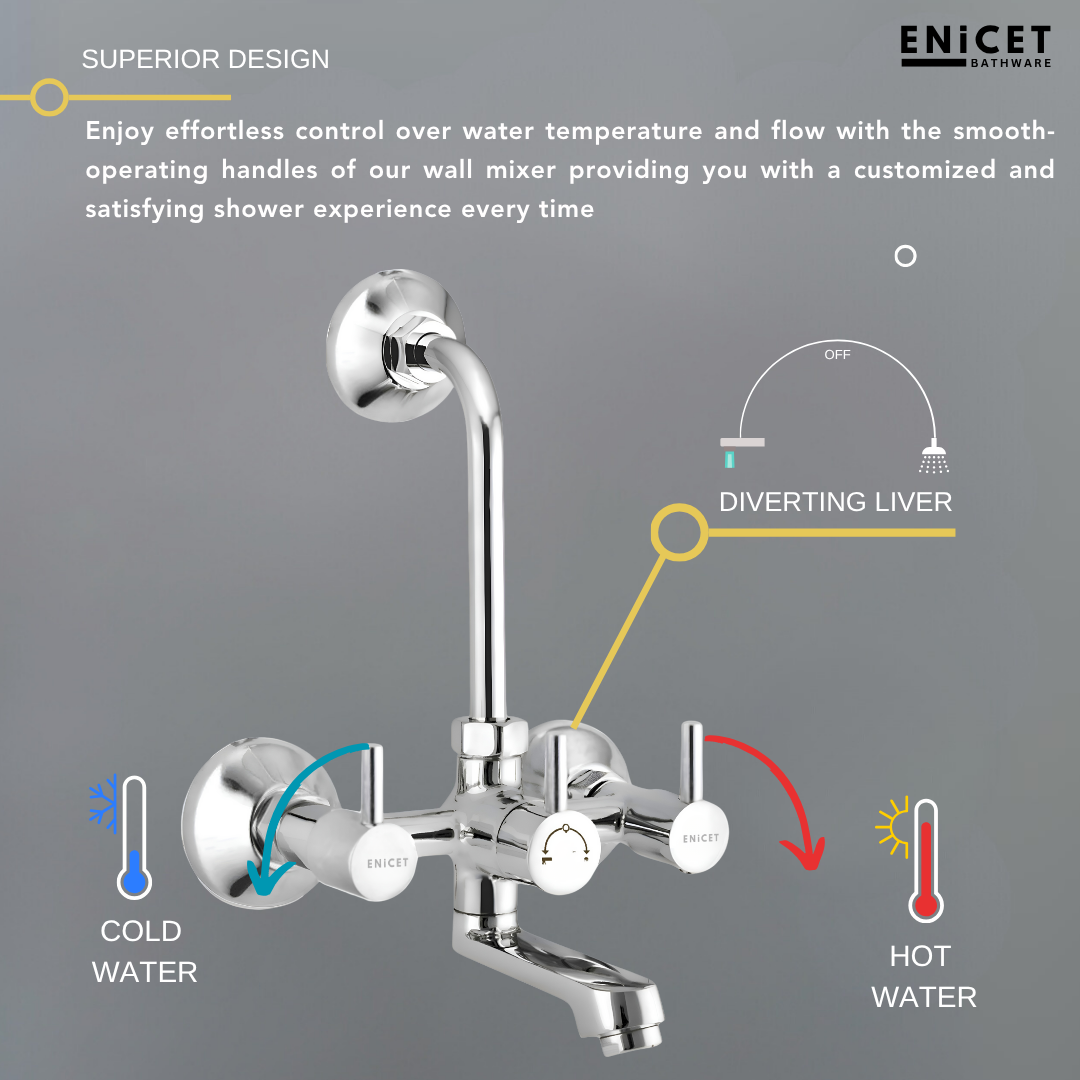 SUPERIOR DESIGN

ENiCET
BATHWARE

Enjoy effortless control over water temperature and flow with the smooth-operating handles of our wall mixer providing you with a customized and satisfying shower experience every time

OFF

DIVERTING LIVER

ENiCET

ENiCET

COLD WATER

HOT WATER