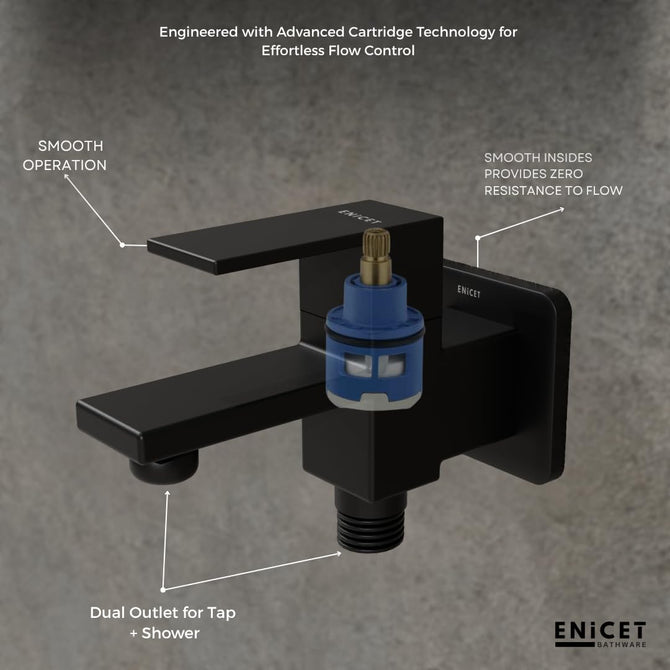 Engineered with Advanced Cartridge Technology for Effortless Flow Control

SMOOTH OPERATION

SMOOTH INSIDES PROVIDES ZERO RESISTANCE TO FLOW

ENiCET

ENiCET

Dual Outlet for Tap + Shower

ENiCET
BATHWARE