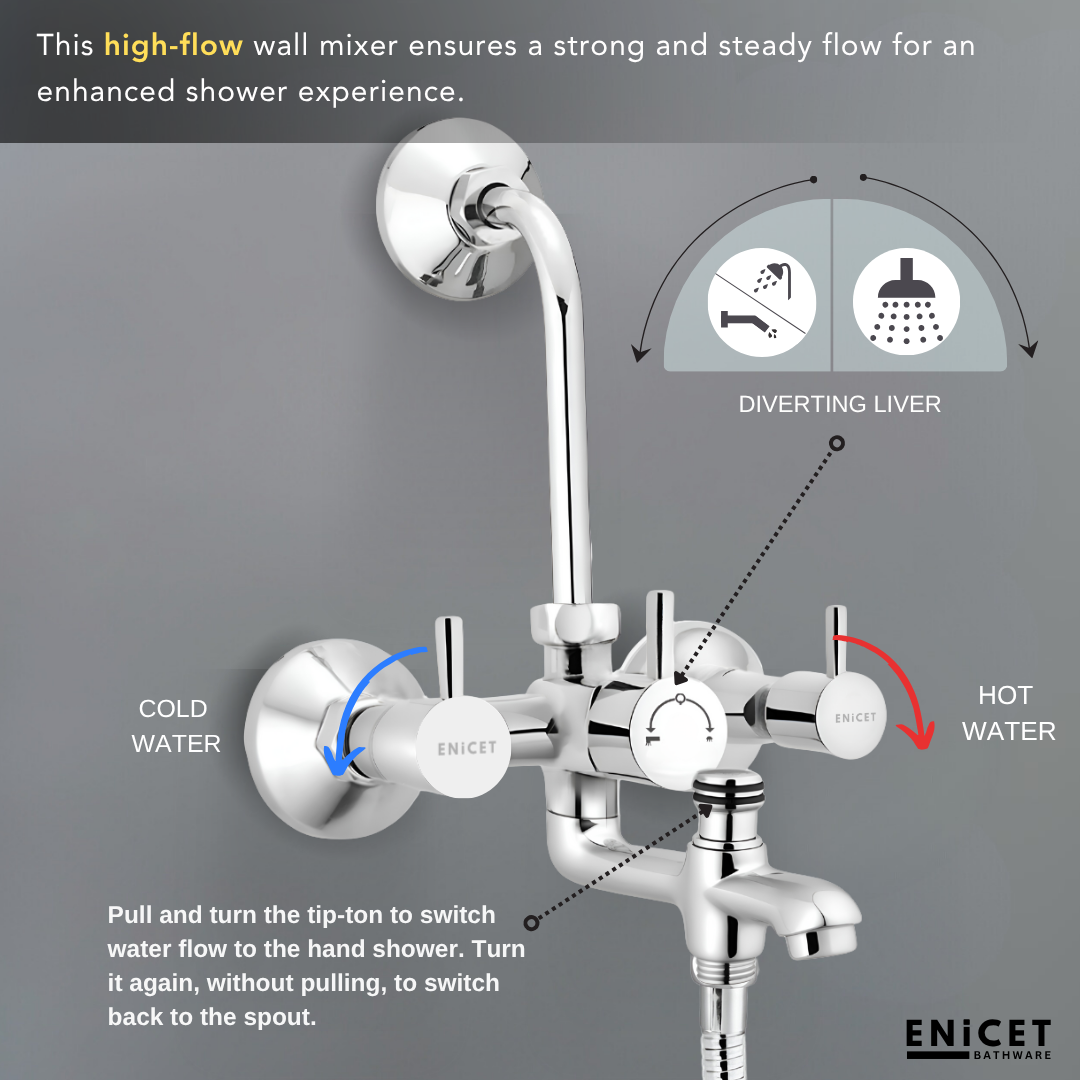 This high-flow wall mixer ensures a strong and steady flow for an enhanced shower experience.

DIVERTING LIVER

COLD WATER

ENiCET

ENiCET

HOT WATER

Pull and turn the tip-ton to switch water flow to the hand shower. Turn it again, without pulling, to switch back to the spout.

ENiCET BATHWARE