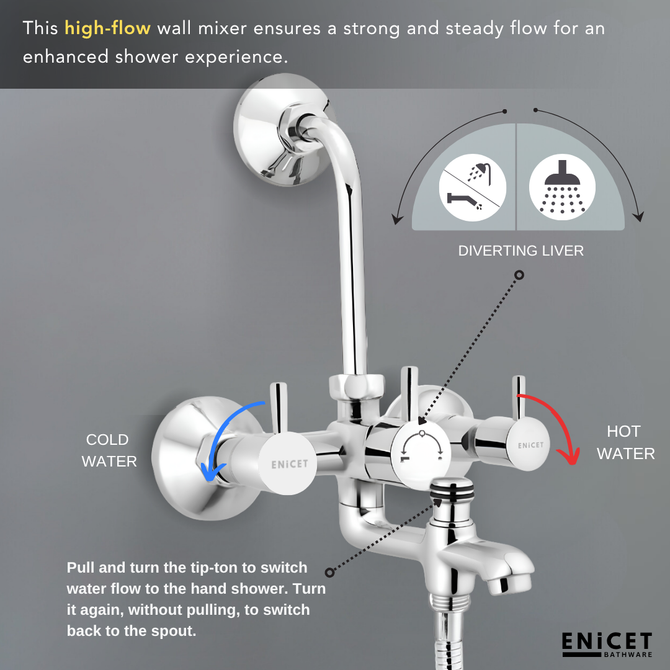 This high-flow wall mixer ensures a strong and steady flow for an enhanced shower experience.

DIVERTING LIVER

COLD WATER

ENiCET

ENiCET

HOT WATER

Pull and turn the tip-ton to switch water flow to the hand shower. Turn it again, without pulling, to switch back to the spout.

ENiCET
BATHWARE