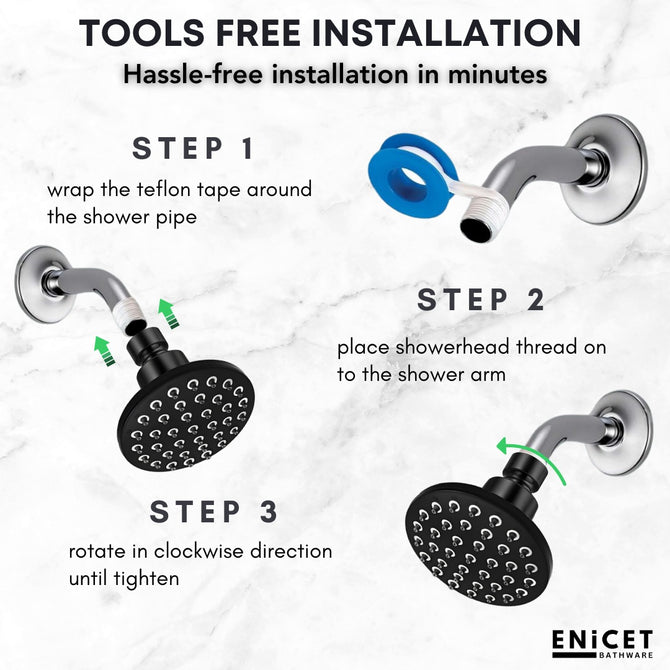 TOOLS FREE INSTALLATION
Hassle-free installation in minutes

STEP 1
wrap the teflon tape around the shower pipe

STEP 2
place showerhead thread on to the shower arm

STEP 3
rotate in clockwise direction until tighten

ENiCET
BATHWARE